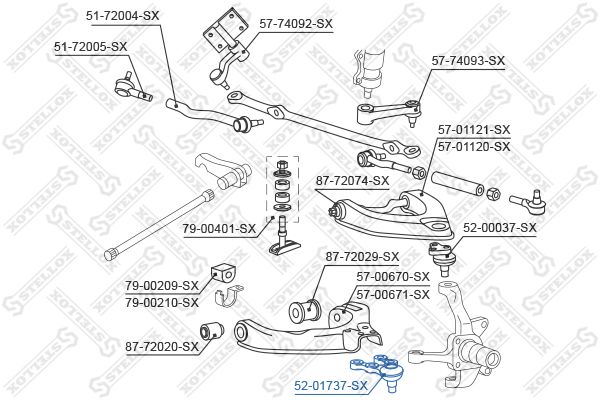 51-72004-SX
57-74092-SX
51-72005-SX
57-74093-SX
57-01121-SX
57-01120-SX
87-72074-SX
79-00401-SX
52-00037-SX
87-72029-SX
57-00670-SX
57-00671-SX
79-00209-SX
79-00210-SX
87-72020-SX
52-01737-SX
STELLOX