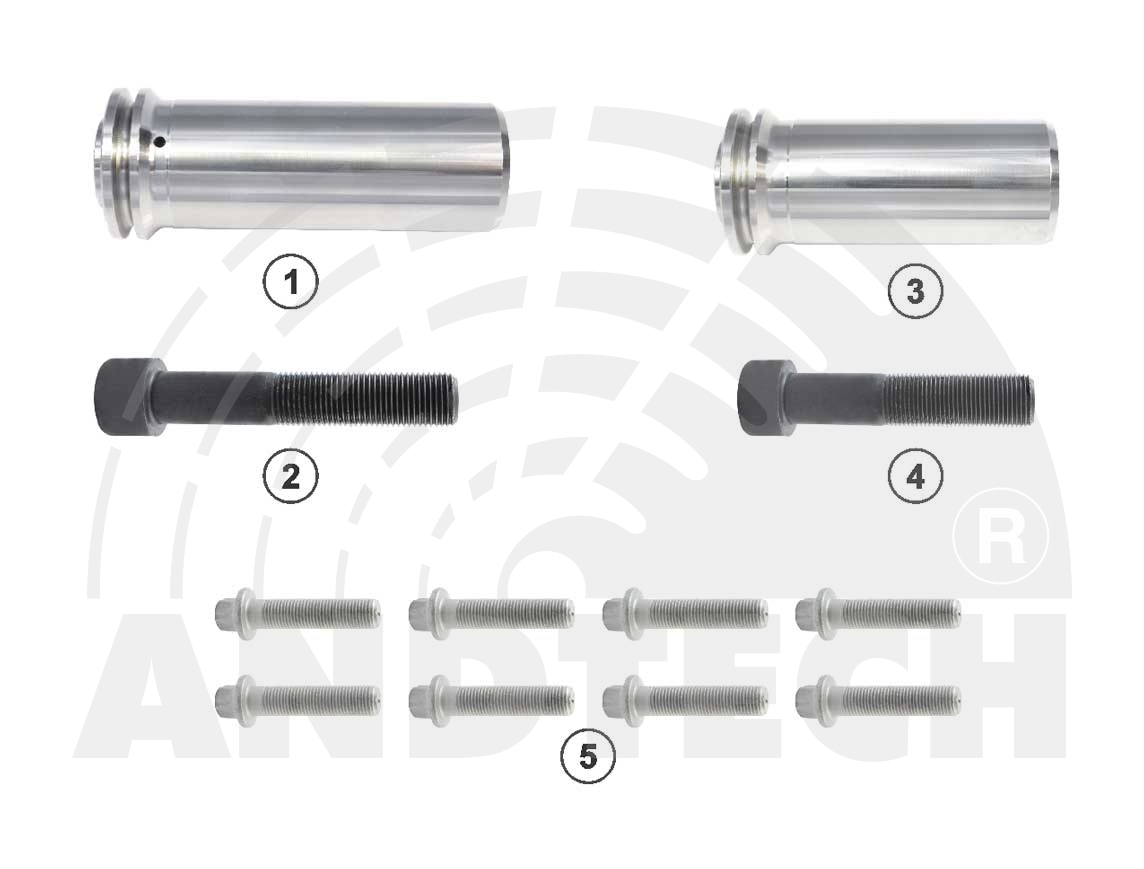 1
3
2
4
R
ANDTECH
5