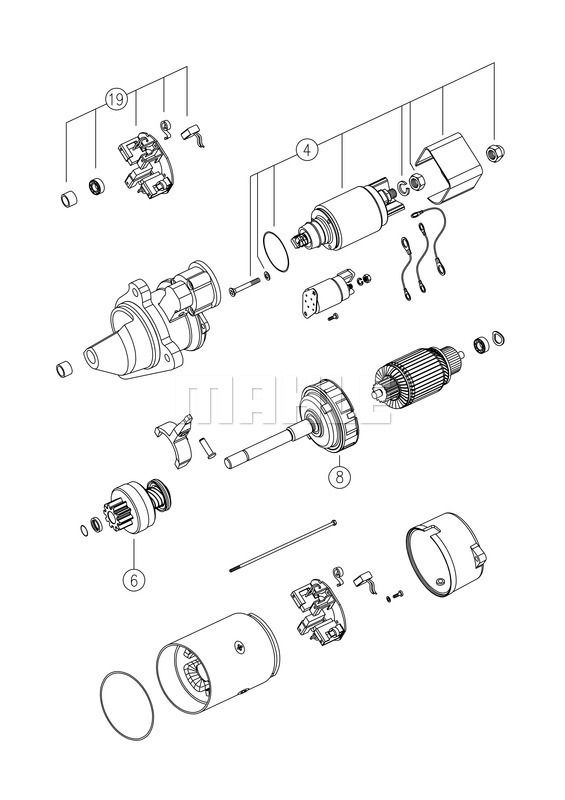 19
4
MAHLE
8
6