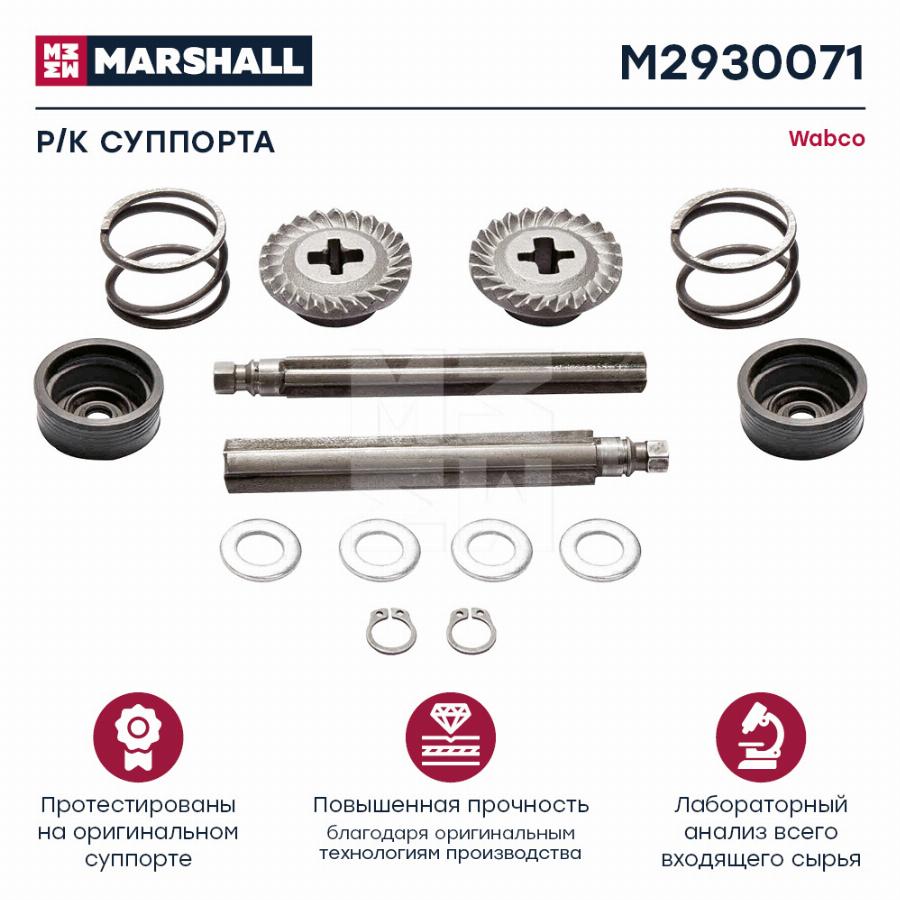 MARSHALL

M2930071

Р/К СУППОРТА

Wabco

Протестированы на оригинальном суппорте

Повышенная прочность
благодаря оригинальным технологиям производства

Лабораторный анализ всего входящего сырья