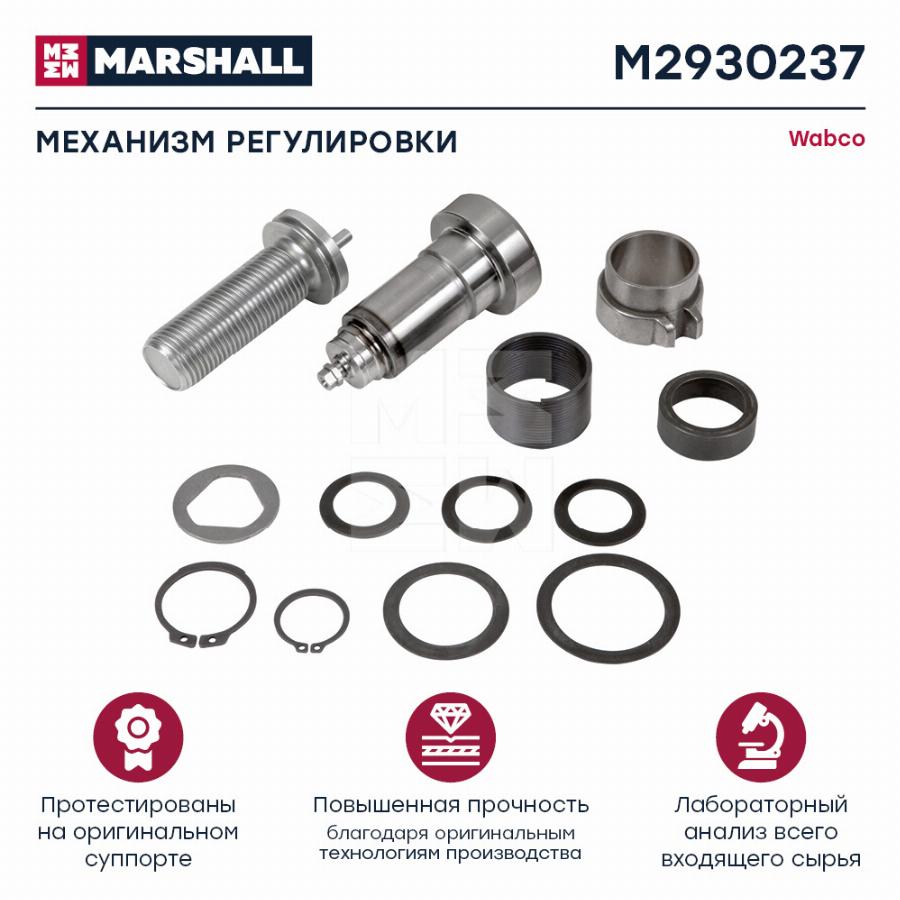 MARSHALL

M2930237

МЕХАНИЗМ РЕГУЛИРОВКИ

Wabco

Протестированы на оригинальном суппорте

Повышенная прочность

благодаря оригинальным технологиям производства

Лабораторный анализ всего входящего сырья