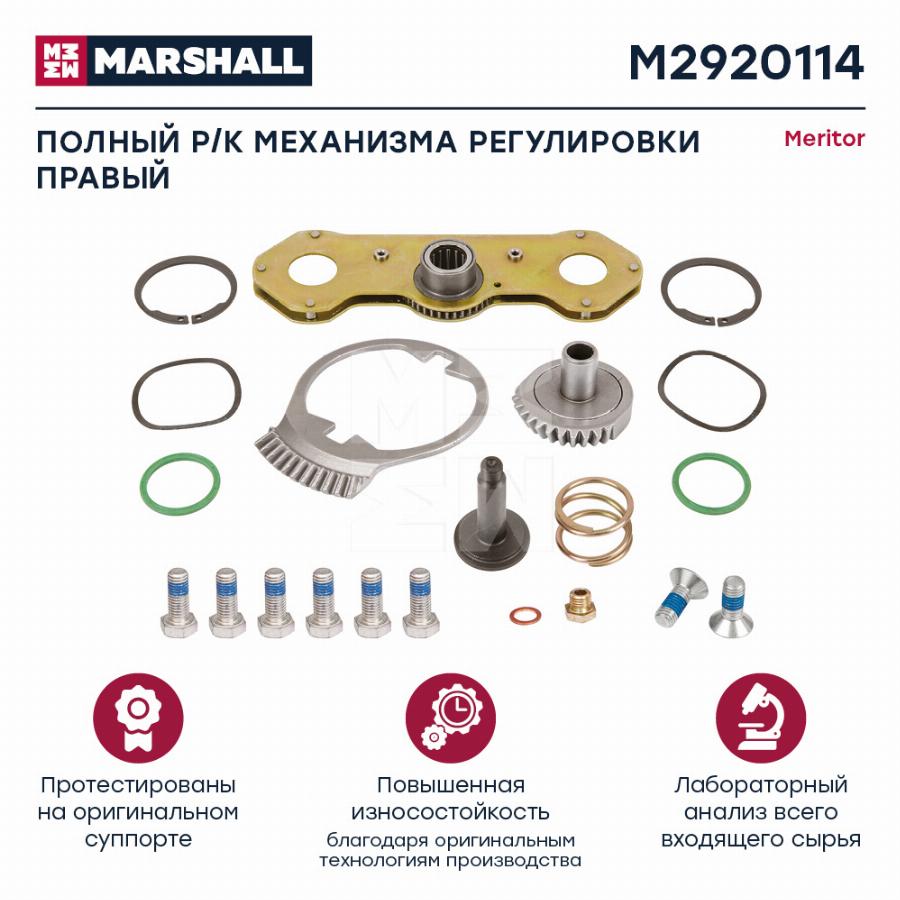 MARSHALL

M2920114

ПОЛНЫЙ Р/К МЕХАНИЗМА РЕГУЛИРОВКИ ПРАВЫЙ

Meritor

Протестированы на оригинальном суппорте

Повышенная износостойкость
благодаря оригинальным технологиям производства

Лабораторный анализ всего входящего сырья