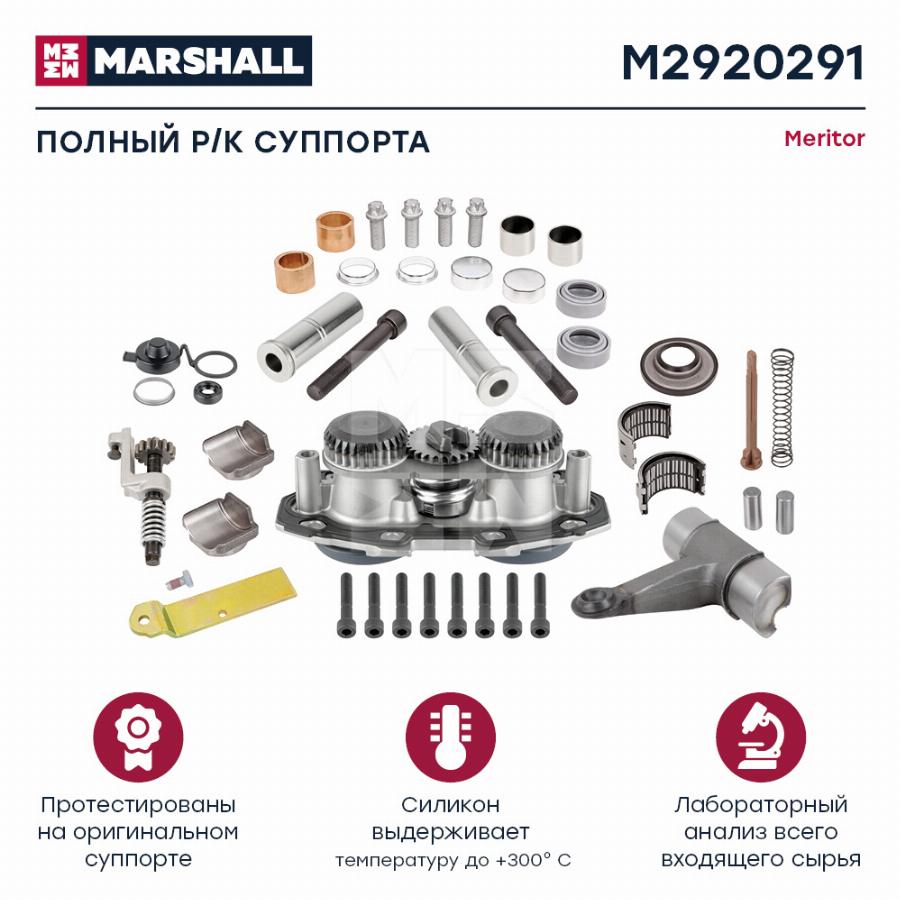 MARSHALL

M2920291

ПОЛНЫЙ Р/К СУППОРТА

Meritor

Протестированы на оригинальном суппорте

Силикон выдерживает температуру до +300° С

Лабораторный анализ всего входящего сырья