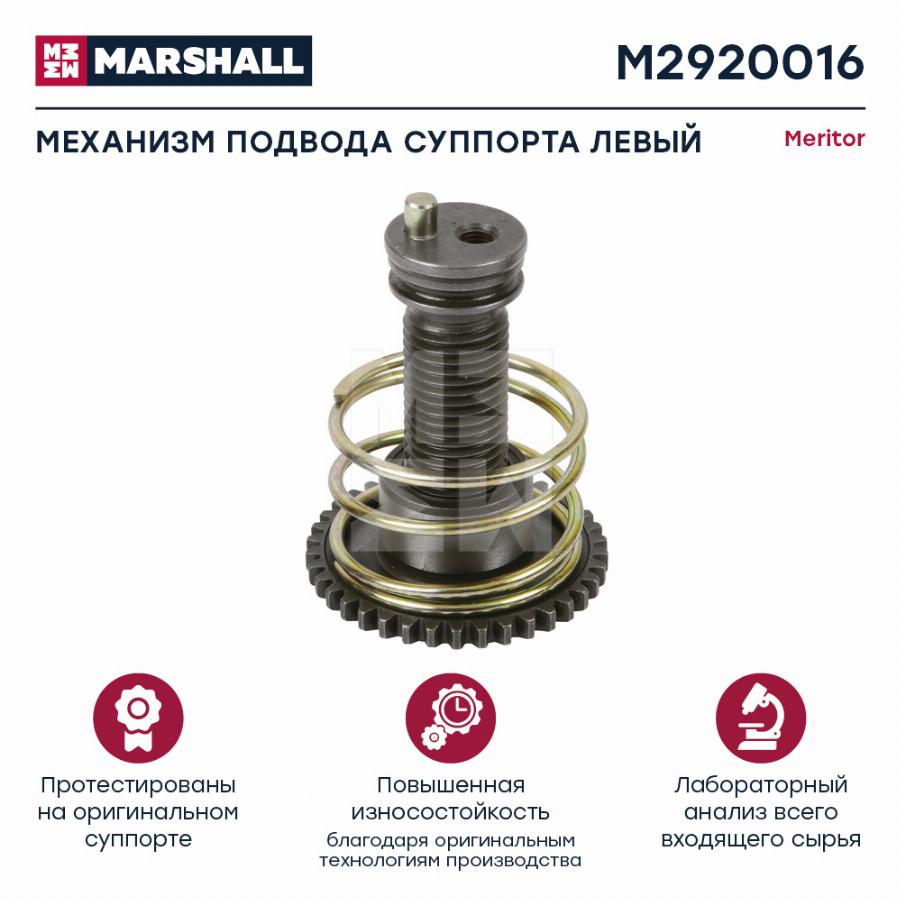 MARSHALL

M2920016

МЕХАНИЗМ ПОДВОДА СУППОРТА ЛЕВЫЙ

Meritor

Протестированы на оригинальном суппорте

Повышенная износостойкость

благодаря оригинальным технологиям производства

Лабораторный анализ всего входящего сырья