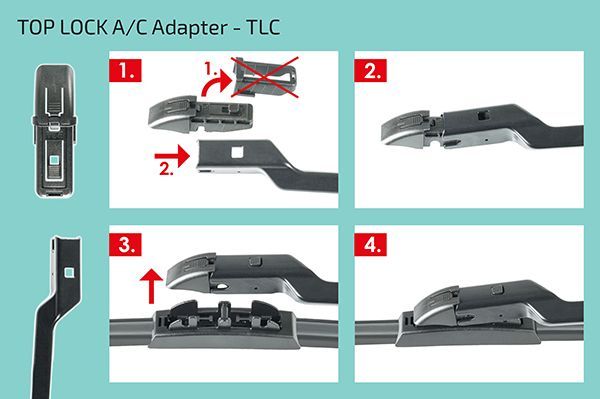 TOP LOCK A/C Adapter - TLC

1.

1.

2.

2.

3.

4.