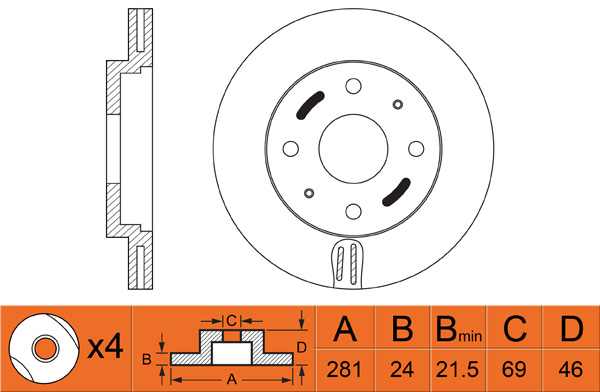 x4

C
B
D
A

| A | B | B min | C | D |
|---|---|---|---|---|
| 281 | 24 | 21.5 | 69 | 46 |