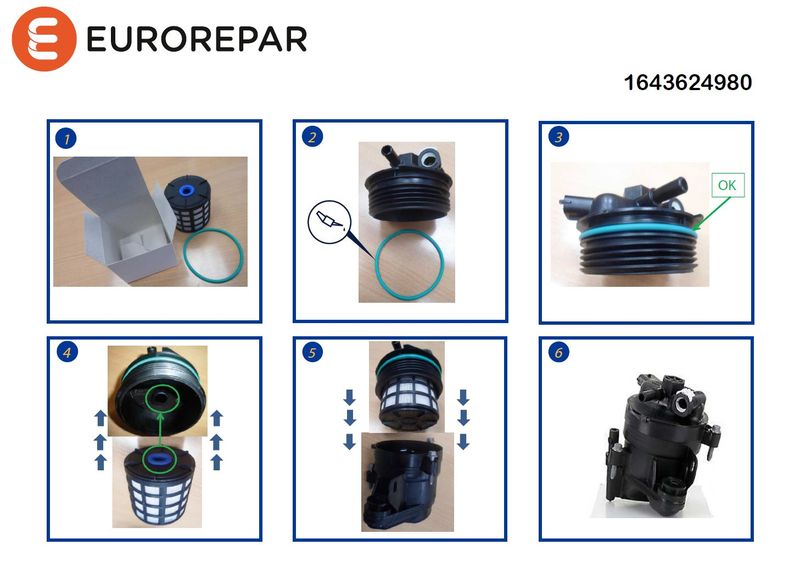 EUROREPAR

1643624980

1

2

3

OK

4

5

6