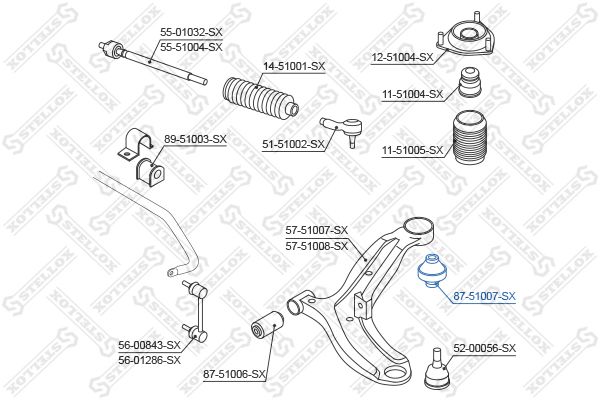 55-01032-SX
55-51004-SX
14-51001-SX
12-51004-SX
11-51004-SX
89-51003-SX
51-51002-SX
11-51005-SX
57-51007-SX
57-51008-SX
87-51007-SX
56-00843-SX
56-01286-SX
87-51006-SX
52-00056-SX
STELLOX