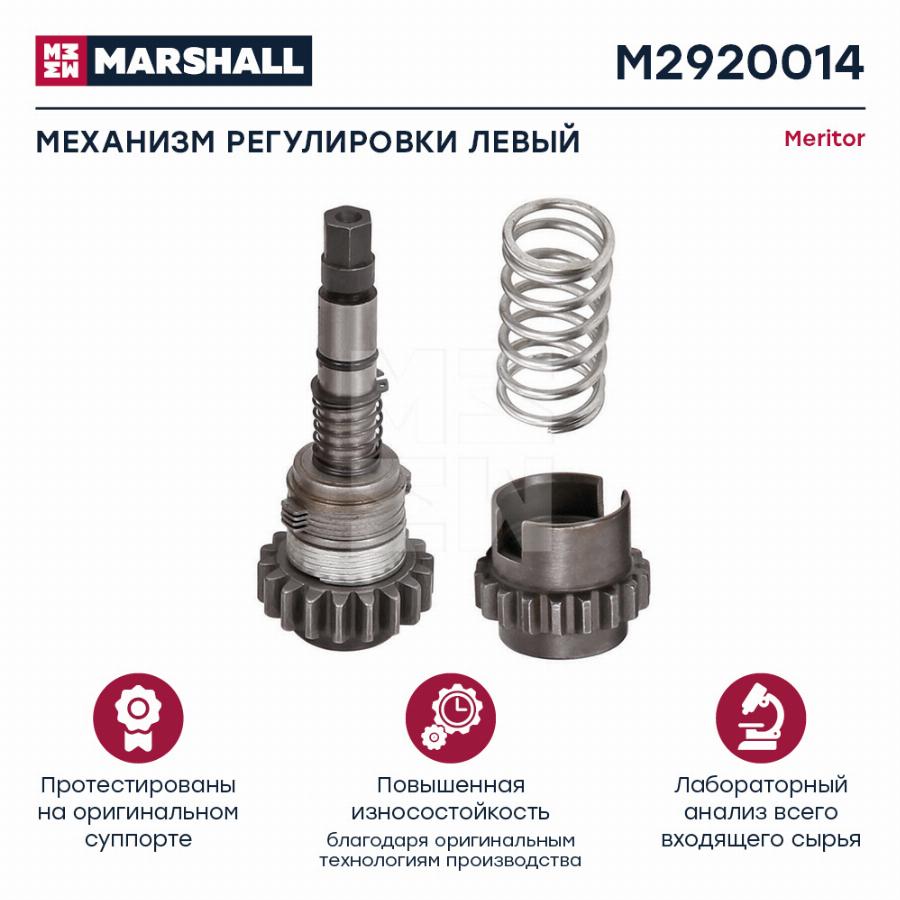 MARSHALL

M2920014

МЕХАНИЗМ РЕГУЛИРОВКИ ЛЕВЫЙ

Meritor

Протестированы на оригинальном суппорте

Повышенная износостойкость

благодаря оригинальным технологиям производства

Лабораторный анализ всего входящего сырья