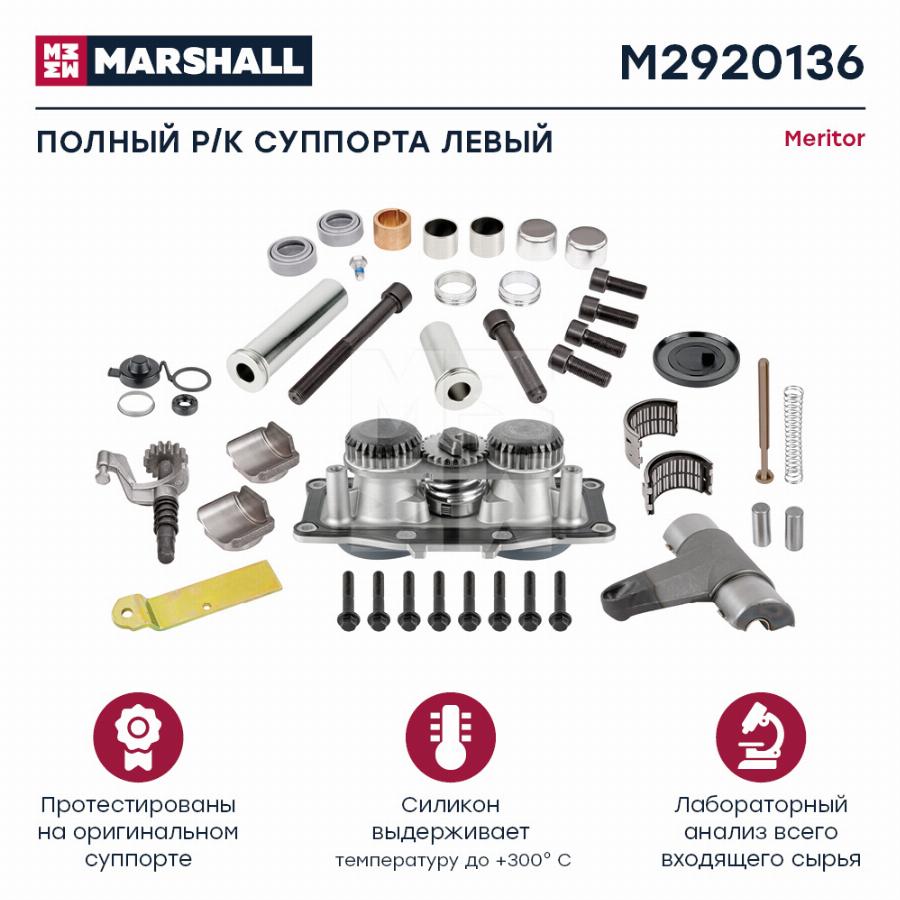 MARSHALL

M2920136

ПОЛНЫЙ Р/К СУППОРТА ЛЕВЫЙ

Meritor

Протестированы на оригинальном суппорте

Силикон выдерживает температуру до +300° С

Лабораторный анализ всего входящего сырья