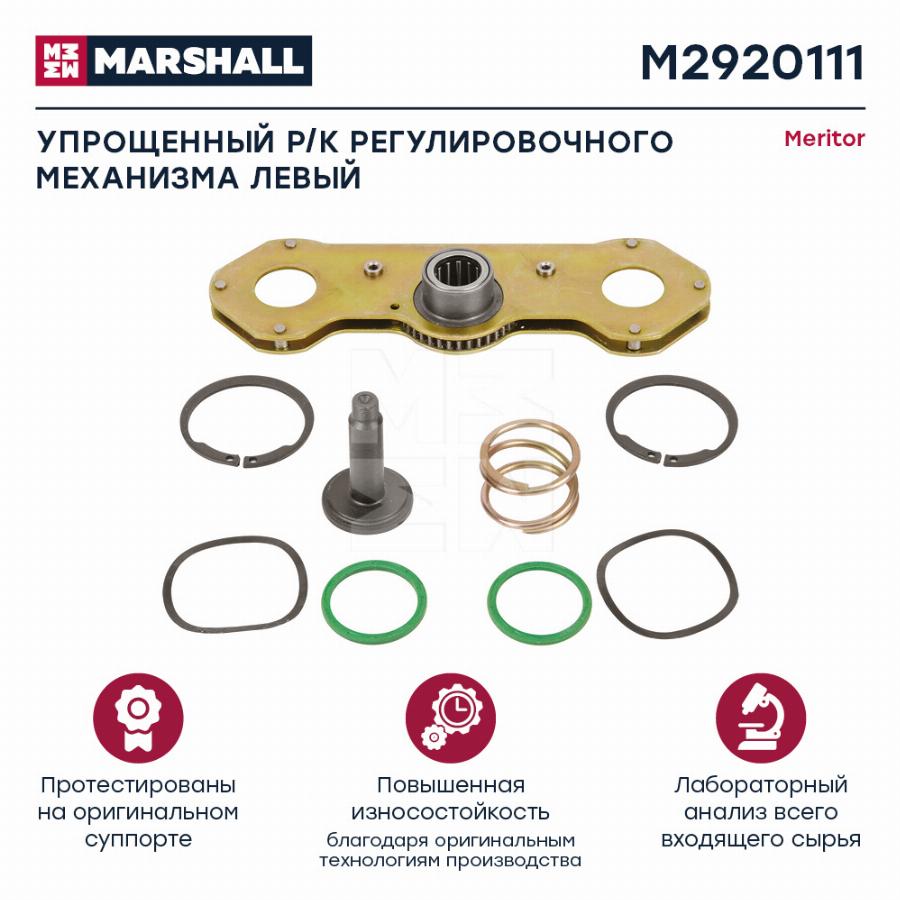 MARSHALL

M2920111

УПРОЩЕННЫЙ Р/К РЕГУЛИРОВОЧНОГО МЕХАНИЗМА ЛЕВЫЙ

Meritor

Протестированы на оригинальном суппорте

Повышенная износостойкость
благодаря оригинальным технологиям производства

Лабораторный анализ всего входящего сырья