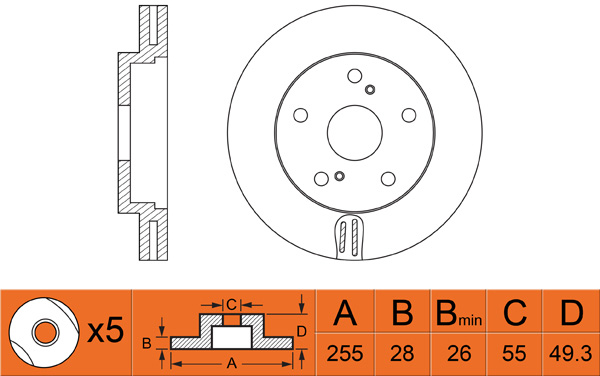 x5

C
B
D
A

| A | B | $B_{min}$ | C | D |
|---|---|---|---|---|
| 255 | 28 | 26 | 55 | 49.3 |