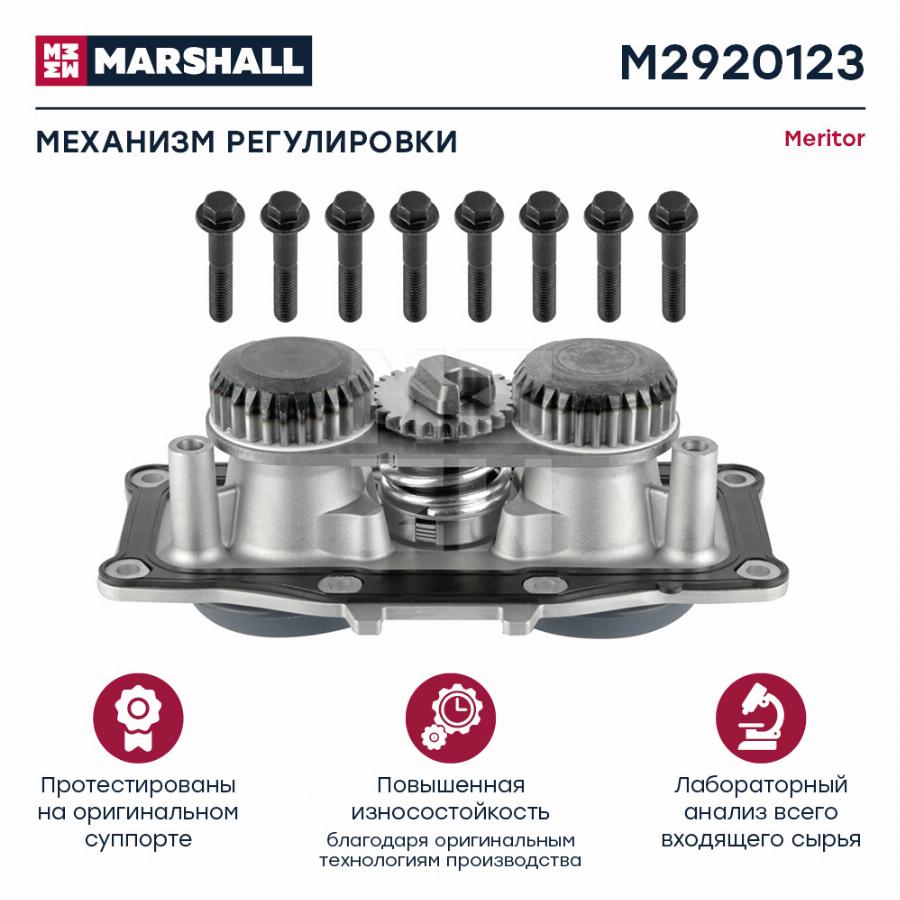 MARSHALL

M2920123

МЕХАНИЗМ РЕГУЛИРОВКИ

Meritor

Протестированы на оригинальном суппорте

Повышенная износостойкость

благодаря оригинальным технологиям производства

Лабораторный анализ всего входящего сырья