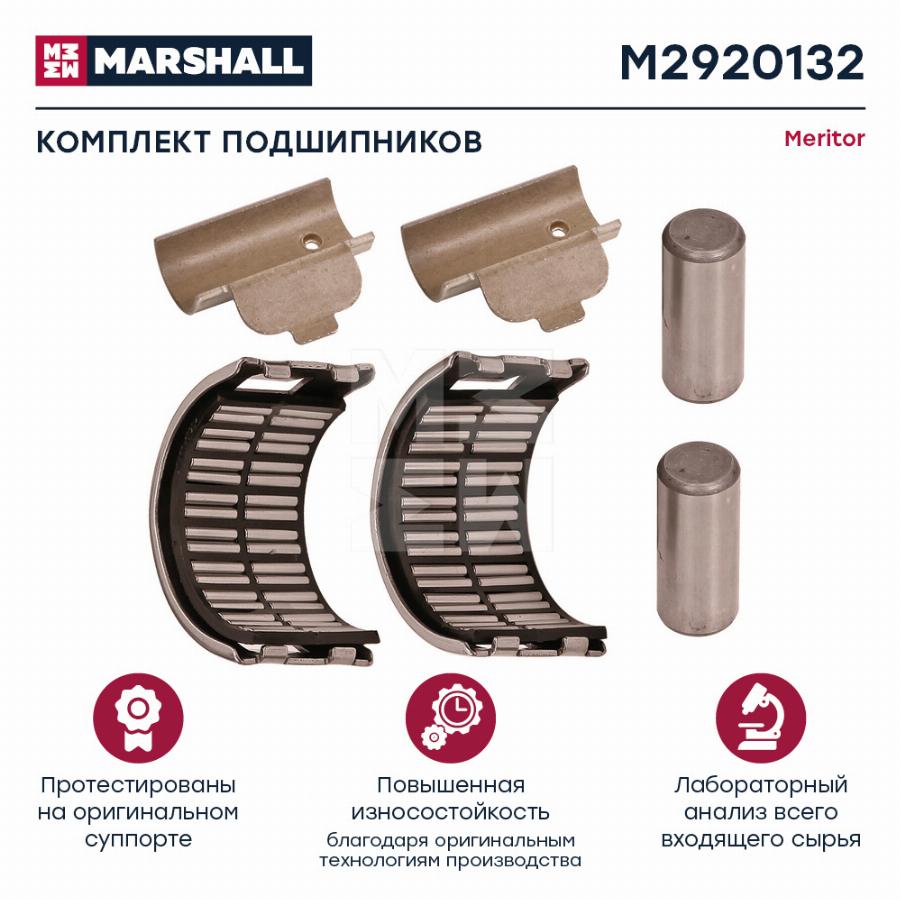 MARSHALL

M2920132

КОМПЛЕКТ ПОДШИПНИКОВ

Meritor

Протестированы на оригинальном суппорте

Повышенная износостойкость

благодаря оригинальным технологиям производства

Лабораторный анализ всего входящего сырья