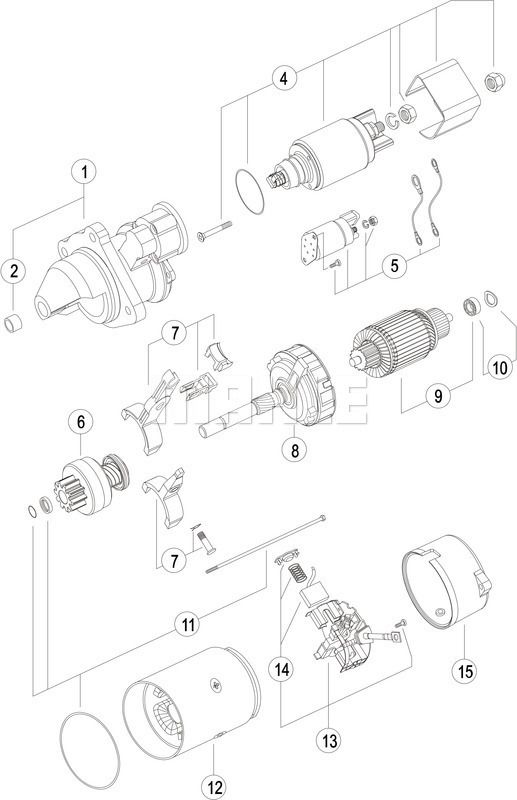 4
1
2
5
7
10
9
MAHLE
6
8
7
11
14
15
13
12