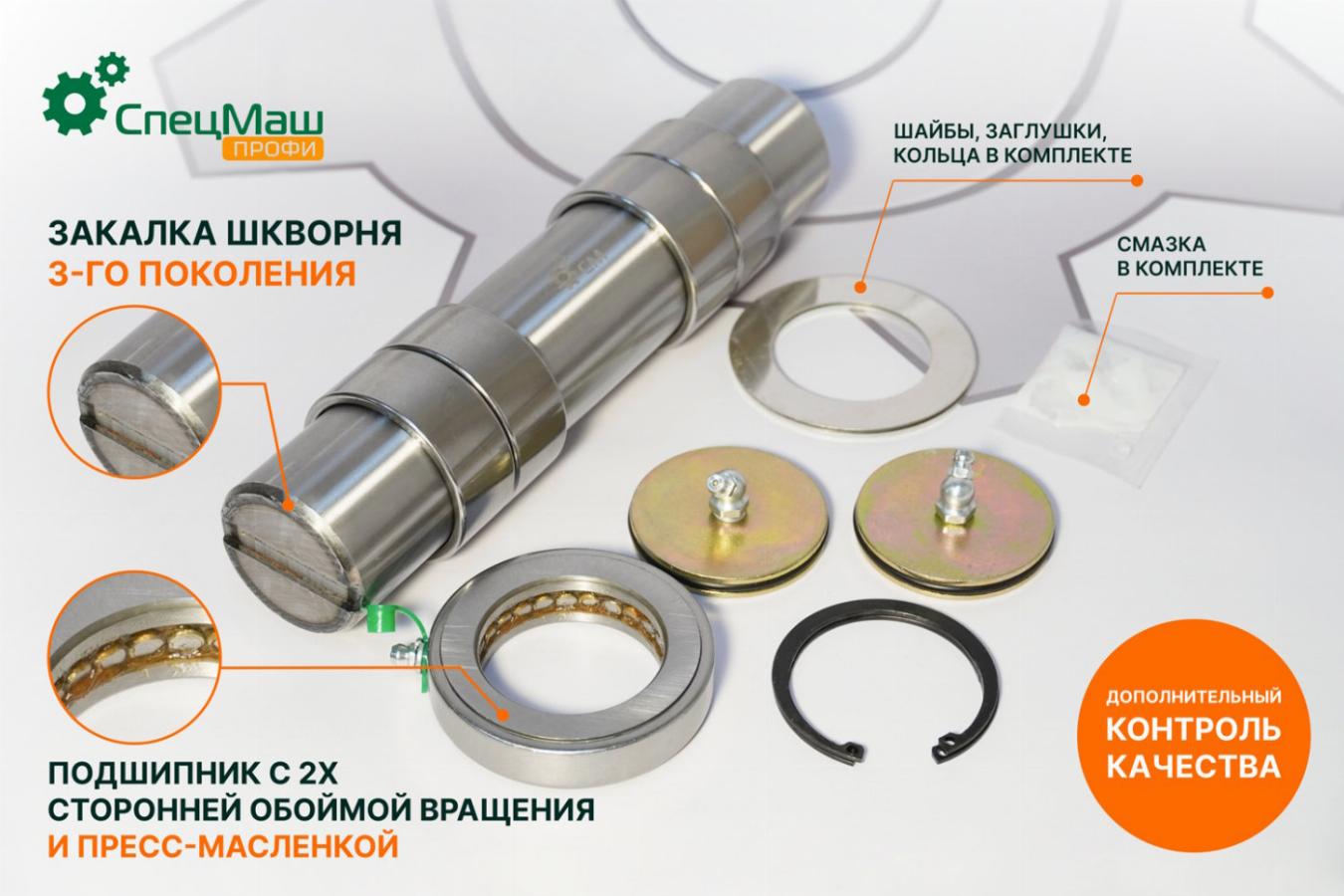 СпецМаш
ПРОФИ

ЗАКАЛКА ШКВОРНЯ
3-ГО ПОКОЛЕНИЯ

ШАЙБЫ, ЗАГЛУШКИ, КОЛЬЦА В КОМПЛЕКТЕ

СМАЗКА В КОМПЛЕКТЕ

ПОДШИПНИК С 2Х СТОРОННЕЙ ОБОЙМОЙ ВРАЩЕНИЯ
И ПРЕСС-МАСЛЕНКОЙ

ДОПОЛНИТЕЛЬНЫЙ
КОНТРОЛЬ КАЧЕСТВА