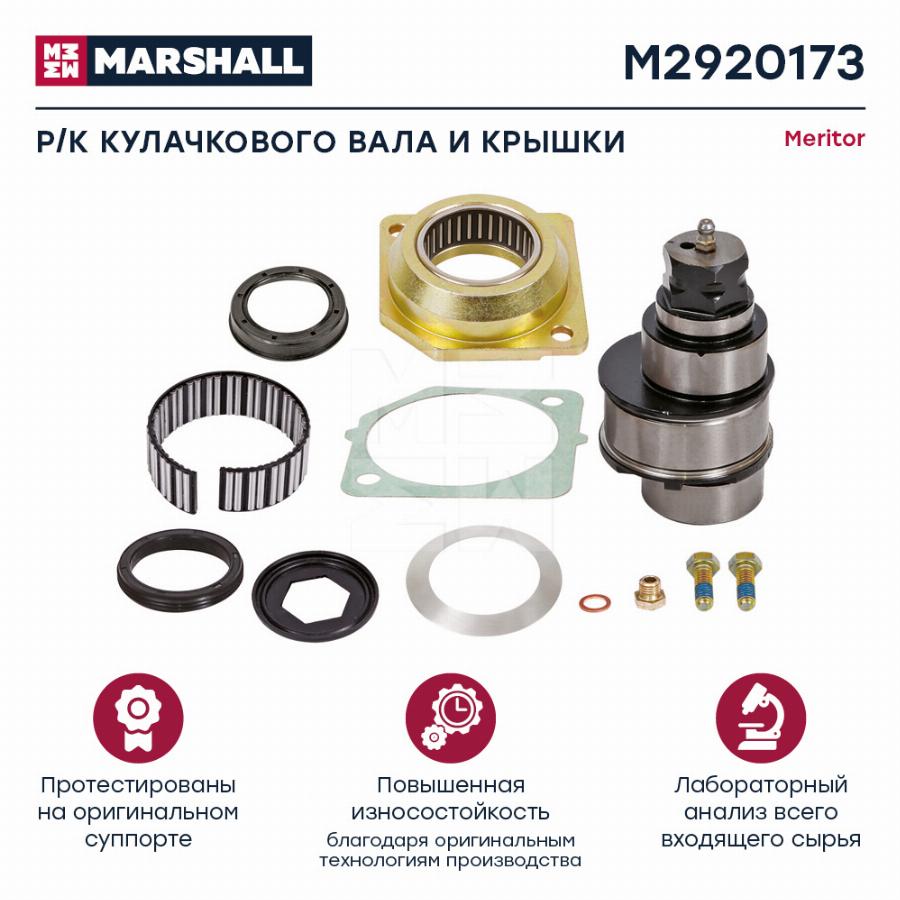 MARSHALL

M2920173

Р/К КУЛАЧКОВОГО ВАЛА И КРЫШКИ

Meritor

Протестированы на оригинальном суппорте

Повышенная износостойкость

благодаря оригинальным технологиям производства

Лабораторный анализ всего входящего сырья