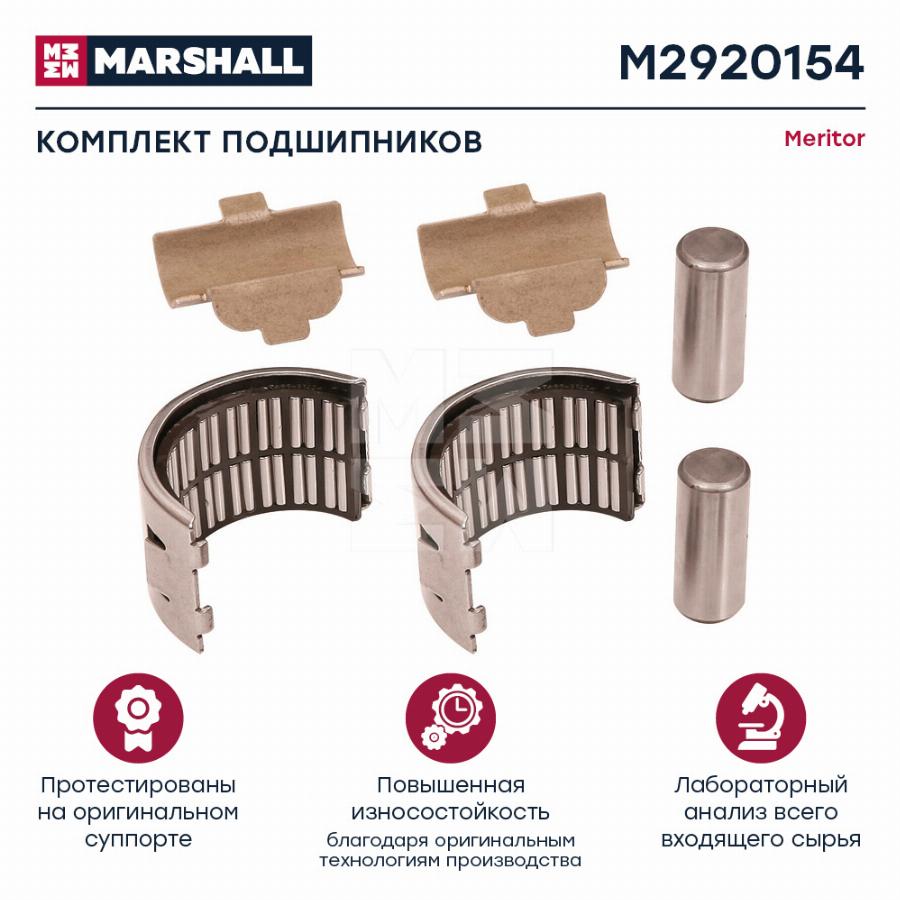 MARSHALL

M2920154

КОМПЛЕКТ ПОДШИПНИКОВ

Meritor

Протестированы на оригинальном суппорте

Повышенная износостойкость

благодаря оригинальным технологиям производства

Лабораторный анализ всего входящего сырья