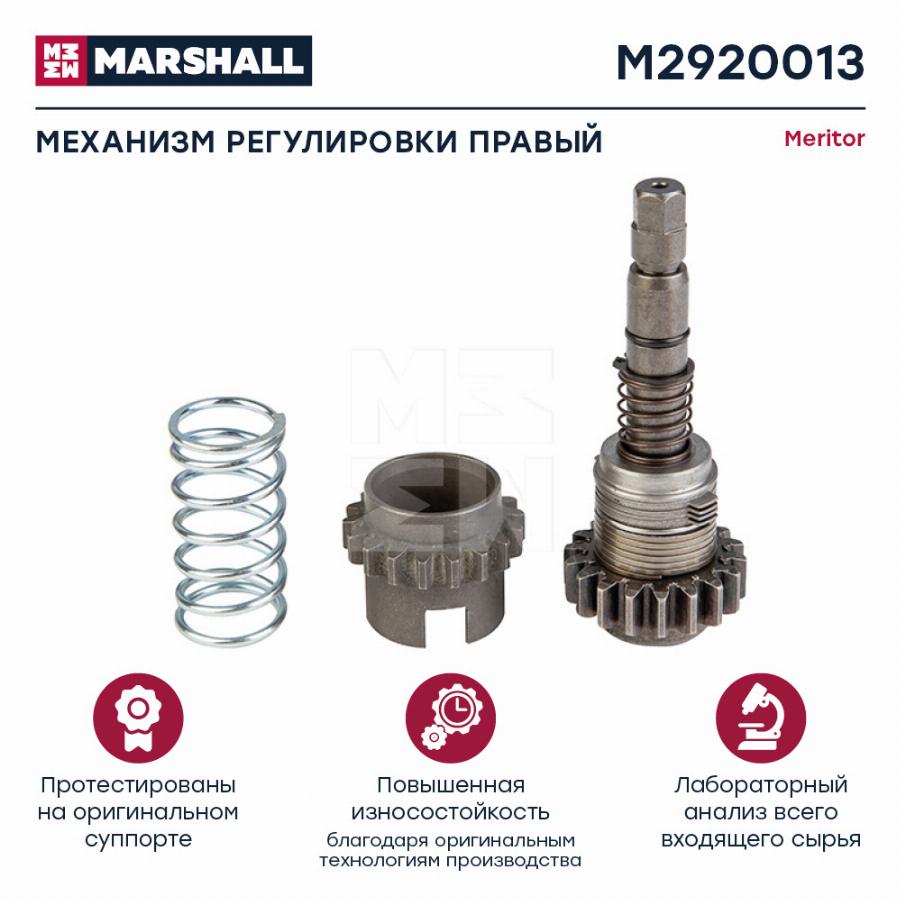 MARSHALL

M2920013

МЕХАНИЗМ РЕГУЛИРОВКИ ПРАВЫЙ

Meritor

Протестированы на оригинальном суппорте

Повышенная износостойкость

благодаря оригинальным технологиям производства

Лабораторный анализ всего входящего сырья