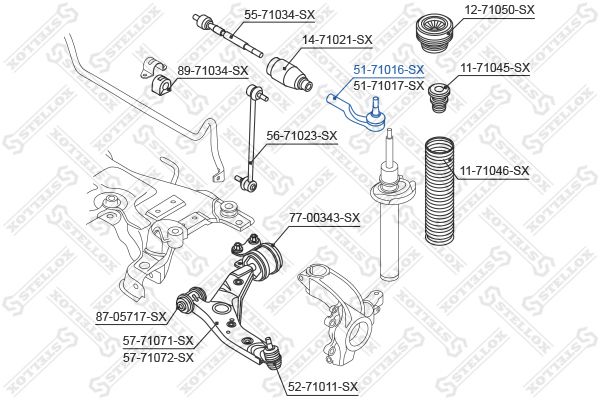 55-71034-SX
12-71050-SX
14-71021-SX
89-71034-SX
51-71016-SX
51-71017-SX
11-71045-SX
56-71023-SX
11-71046-SX
77-00343-SX
87-05717-SX
57-71071-SX
57-71072-SX
52-71011-SX
STELLOX