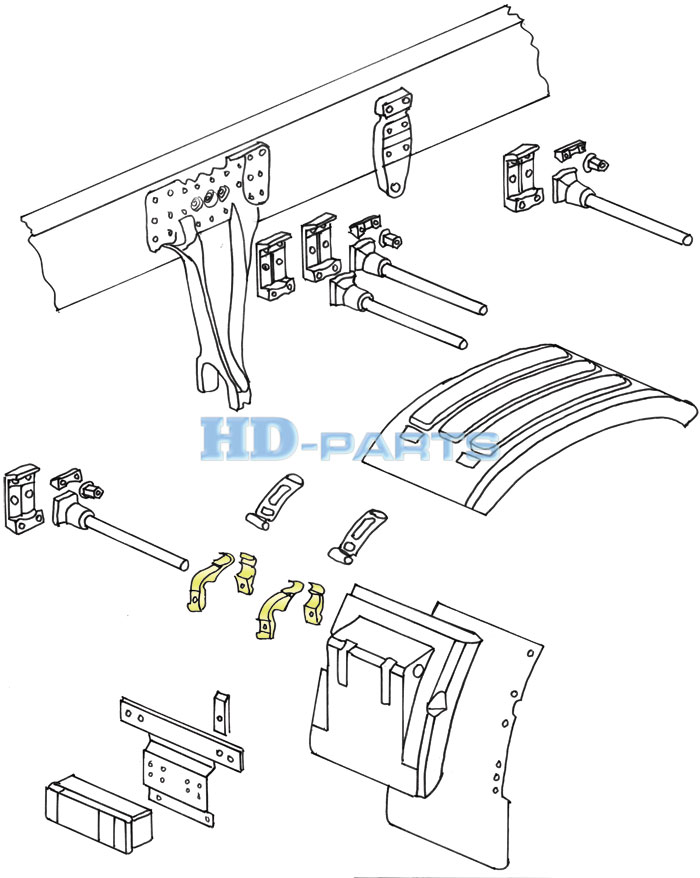 HD-PARTS